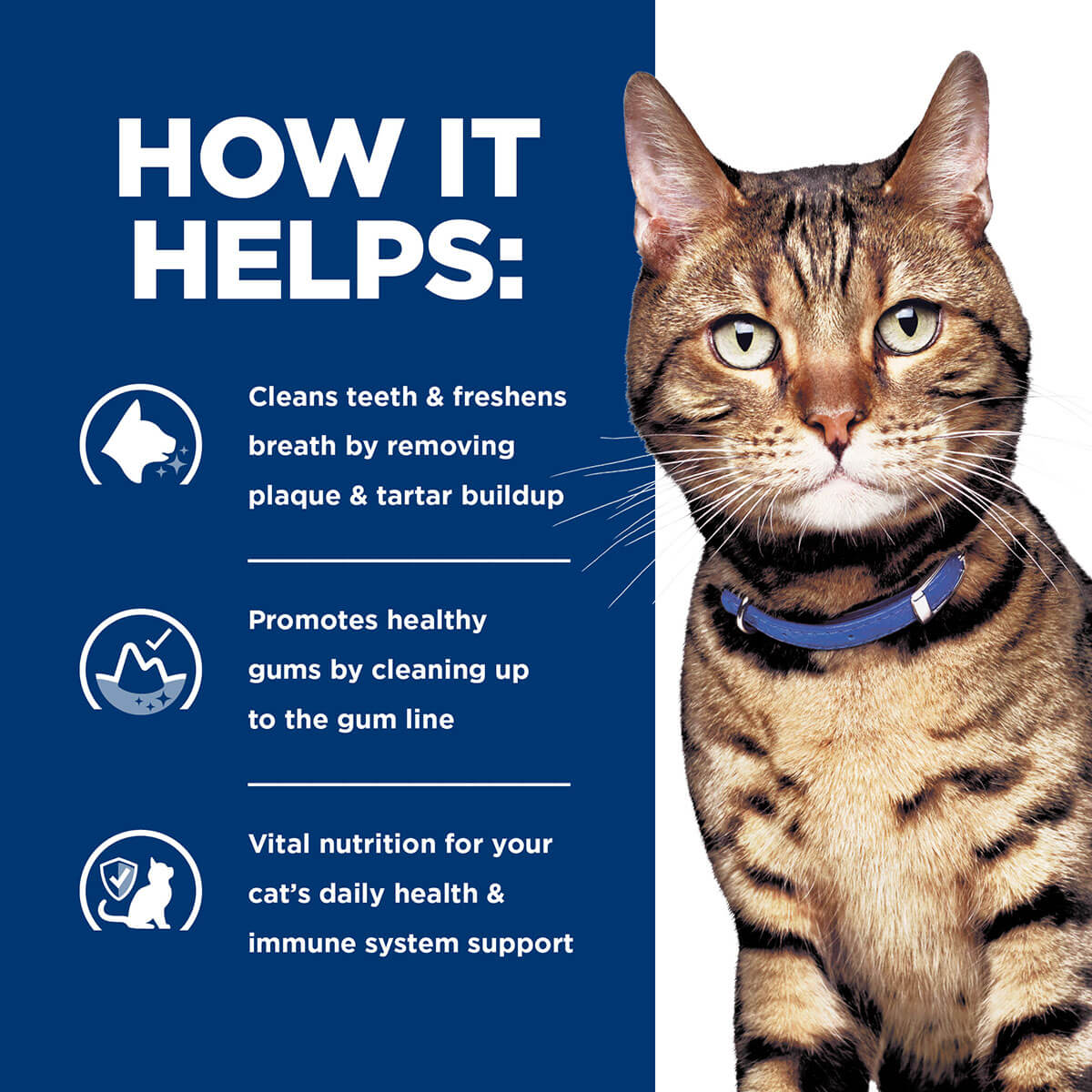 HOW IT HELPS:

Cleans teeth & freshens breath by removing plaque & tartar buildup

Promotes healthy gums by cleaning up to the gum line

Vital nutrition for your cat's daily health & immune system support