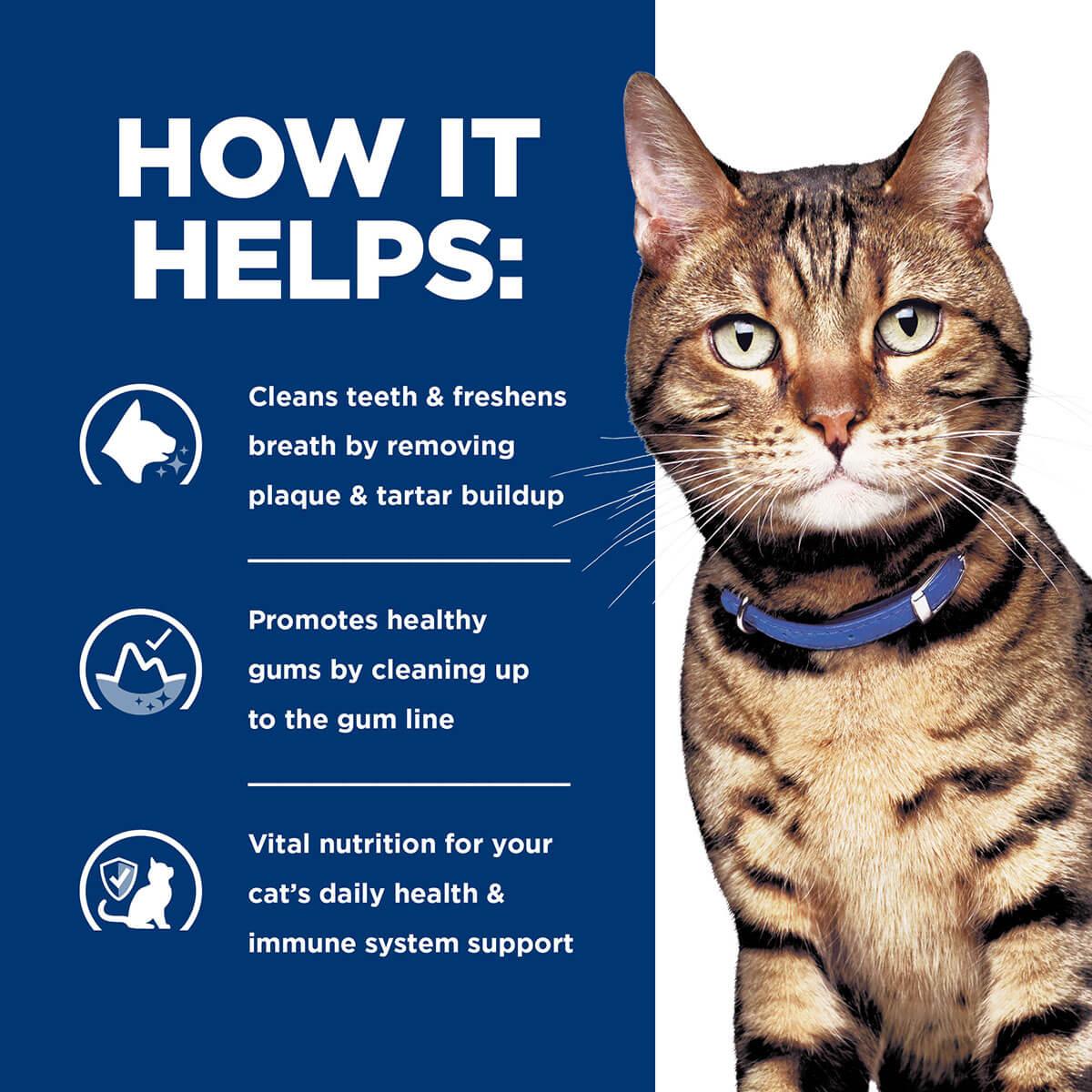 HOW IT HELPS:

Cleans teeth & freshens breath by removing plaque & tartar buildup

Promotes healthy gums by cleaning up to the gum line

Vital nutrition for your cat's daily health & immune system support