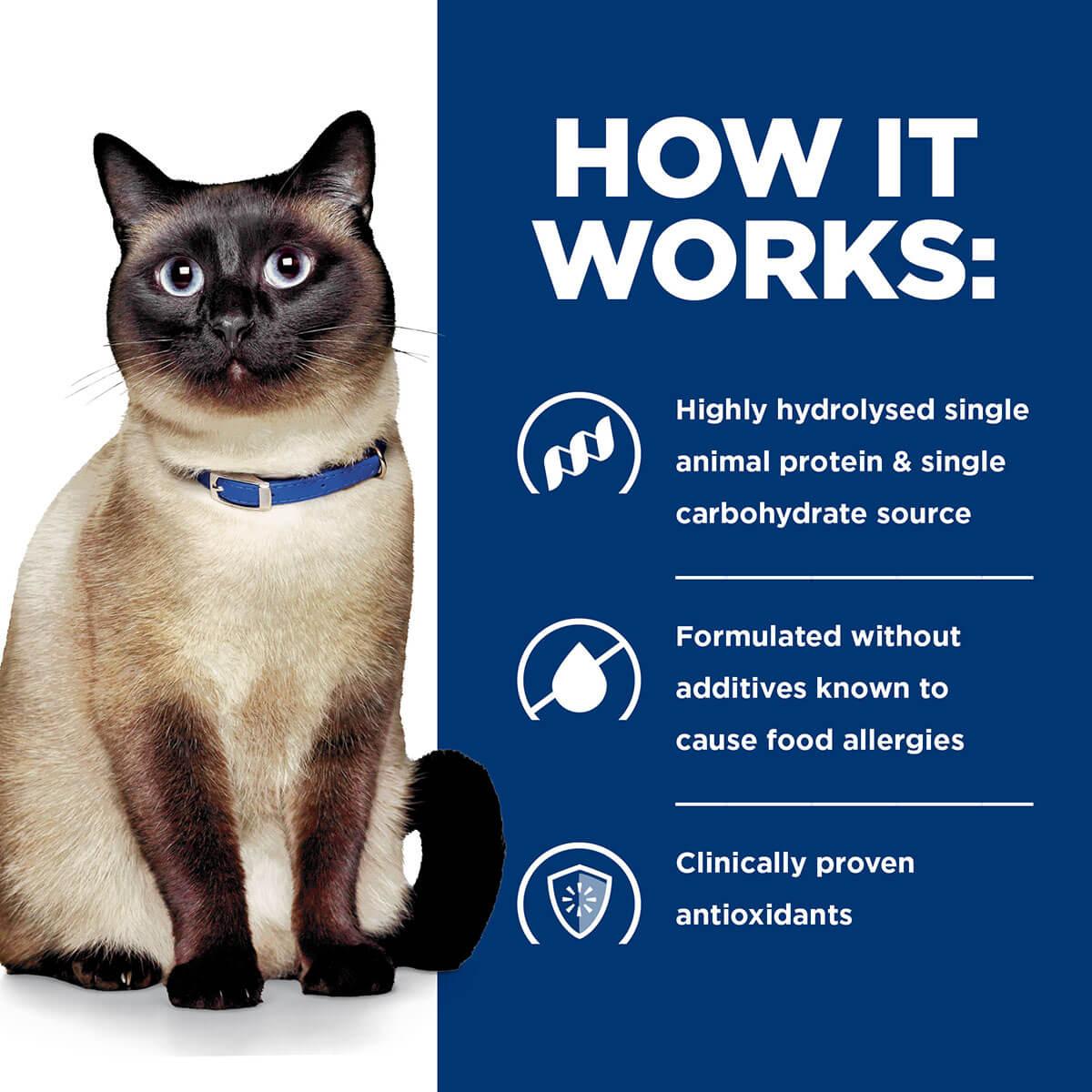 HOW IT WORKS:

Highly hydrolysed single animal protein & single carbohydrate source

Formulated without additives known to cause food allergies

Clinically proven antioxidants