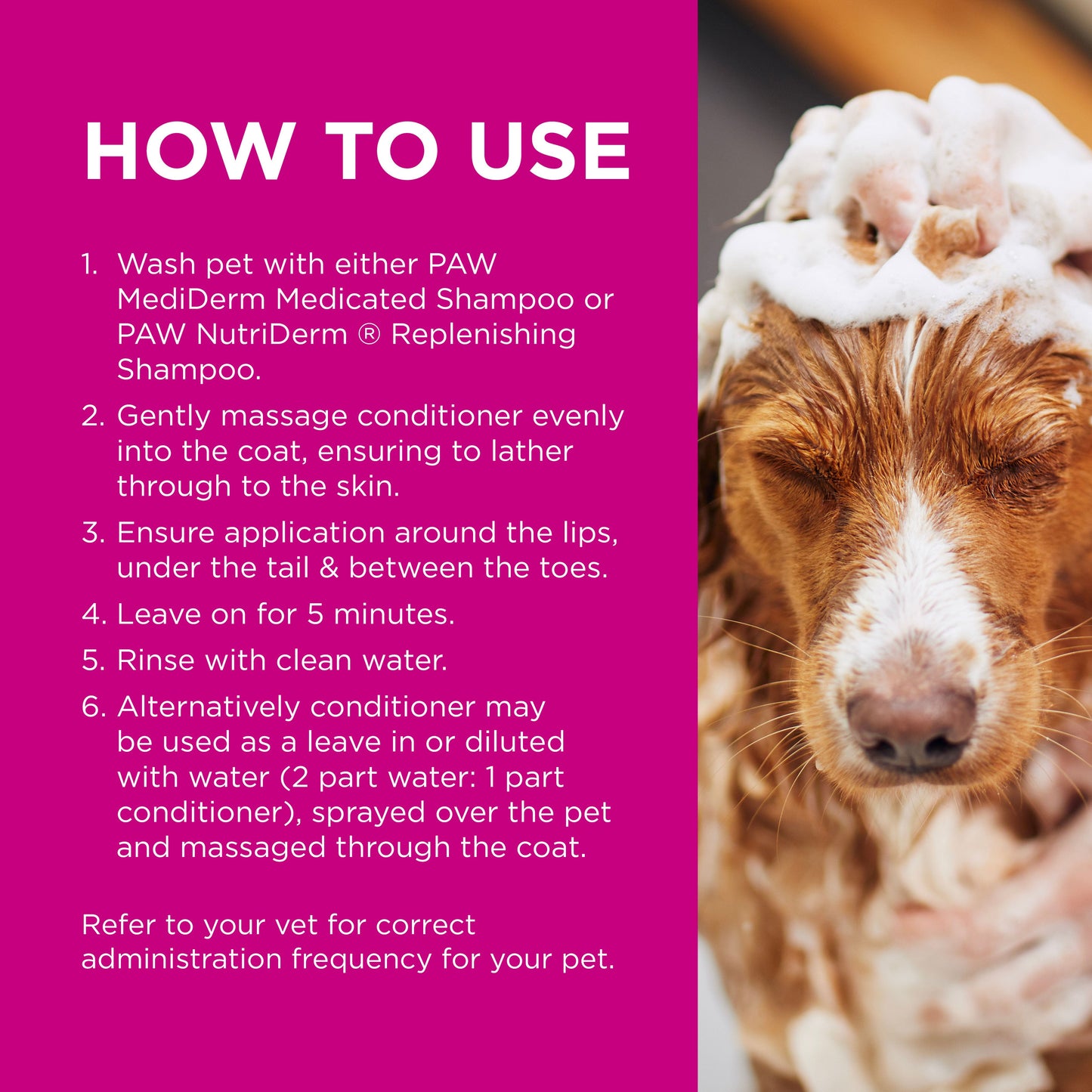 HOW TO USE

1. Wash pet with either PAW MediDerm Medicated Shampoo or PAW NutriDerm ® Replenishing Shampoo.

2. Gently massage conditioner evenly into the coat, ensuring to lather through to the skin.

3. Ensure application around the lips, under the tail & between the toes.

4. Leave on for 5 minutes.

5. Rinse with clean water.

6. Alternatively conditioner may be used as a leave in or diluted with water (2 part water: 1 part conditioner), sprayed over the pet and massaged through the coat.

Refer to your vet for correct administration frequency for your pet.