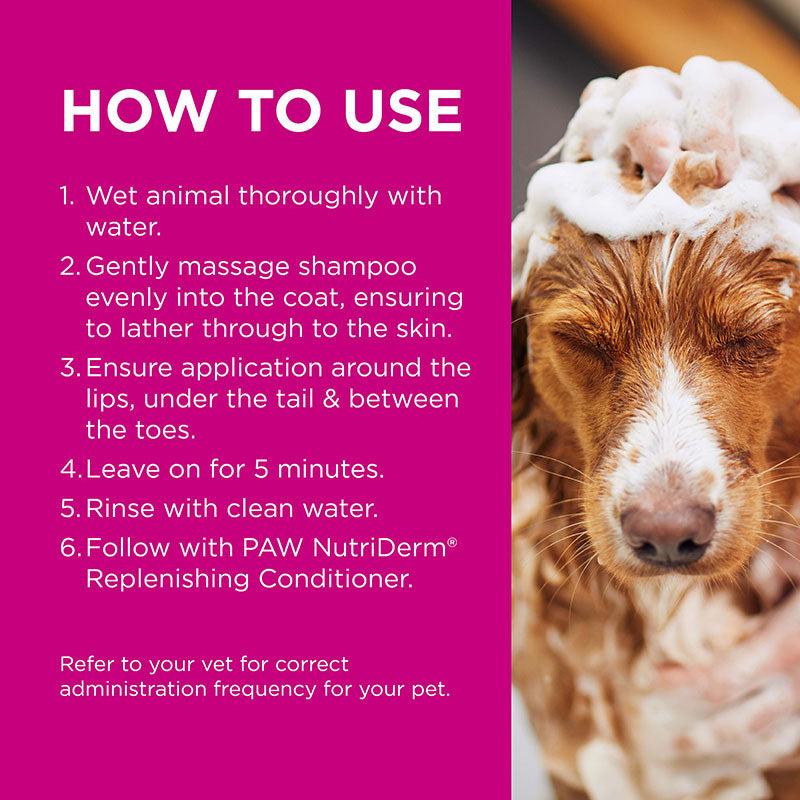 HOW TO USE

1. Wet animal thoroughly with water.
2. Gently massage shampoo evenly into the coat, ensuring to lather through to the skin.
3. Ensure application around the lips, under the tail & between the toes.
4. Leave on for 5 minutes.
5. Rinse with clean water.
6. Follow with PAW NutriDerm® Replenishing Conditioner.

Refer to your vet for correct administration frequency for your pet.