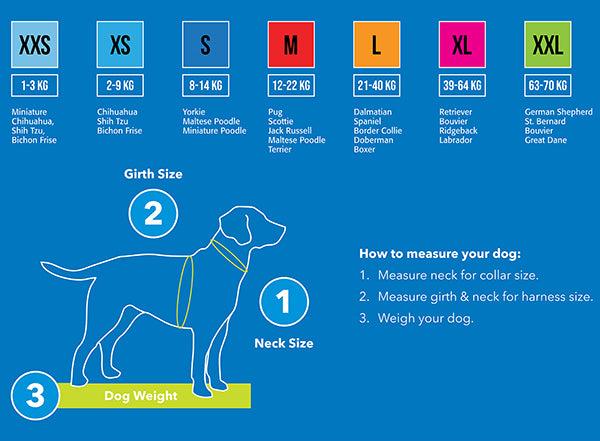 XXS
1-3 KG
Miniature Chihuahua, Shih Tzu, Bichon Frise

XS
2-9 KG
Chihuahua
Shih Tzu
Bichon Frise

S
8-14 KG
Yorkie
Maltese Poodle
Miniature Poodle

M
12-22 KG
Pug
Scottie
Jack Russell
Maltese Poodle
Terrier

L
21-40 KG
Dalmatian
Spaniel
Border Collie
Doberman
Boxer

XL
39-64 KG
Retriever
Bouvier
Ridgeback
Labrador

XXL
63-70 KG
German Shepherd
St. Bernard
Bouvier
Great Dane

Girth Size
2

1
Neck Size

3
Dog Weight

How to measure your dog:
1. Measure neck for collar size.
2. Measure girth & neck for harness size.
3. Weigh your dog.